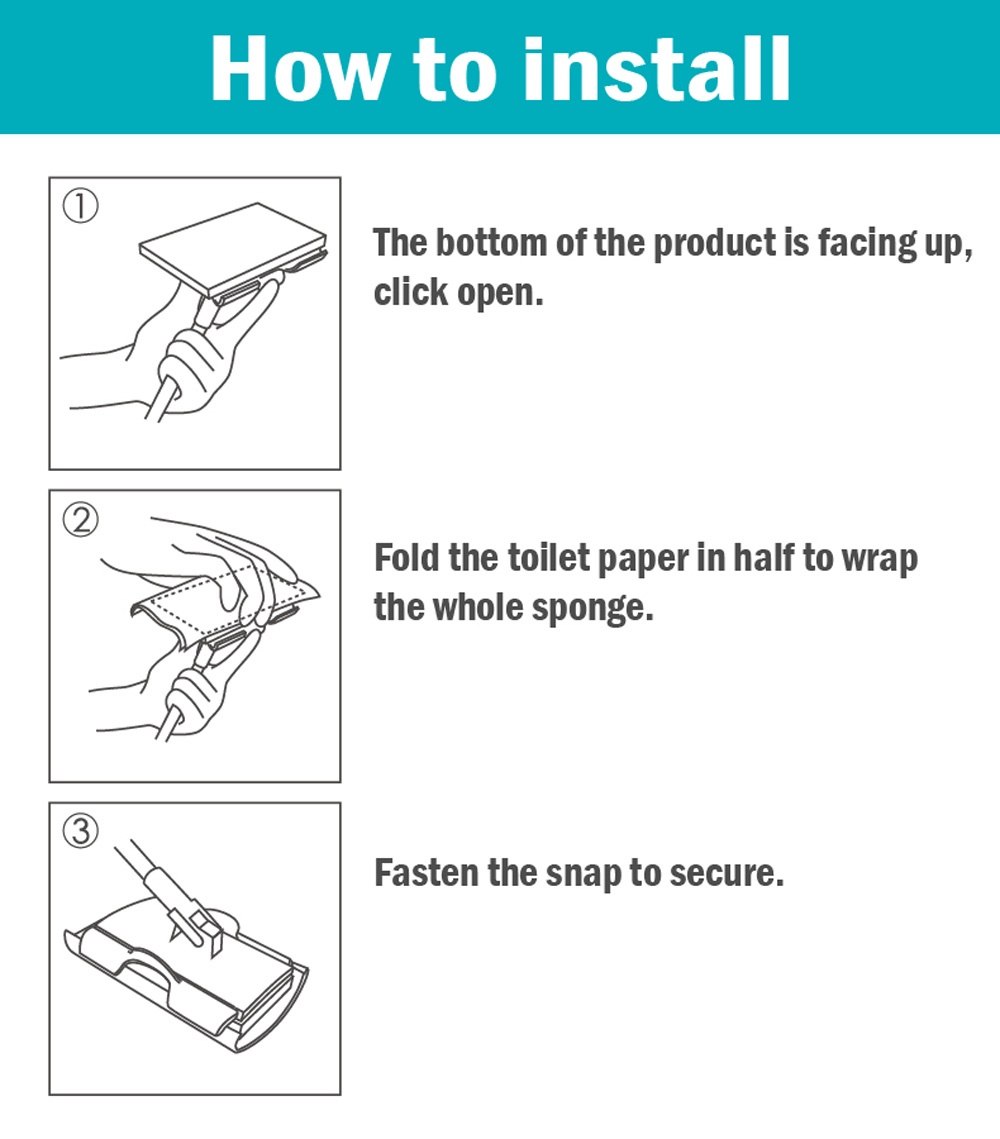 How to install

①

The bottom of the product is facing up, click open.

②

Fold the toilet paper in half to wrap the whole sponge.

③

Fasten the snap to secure.